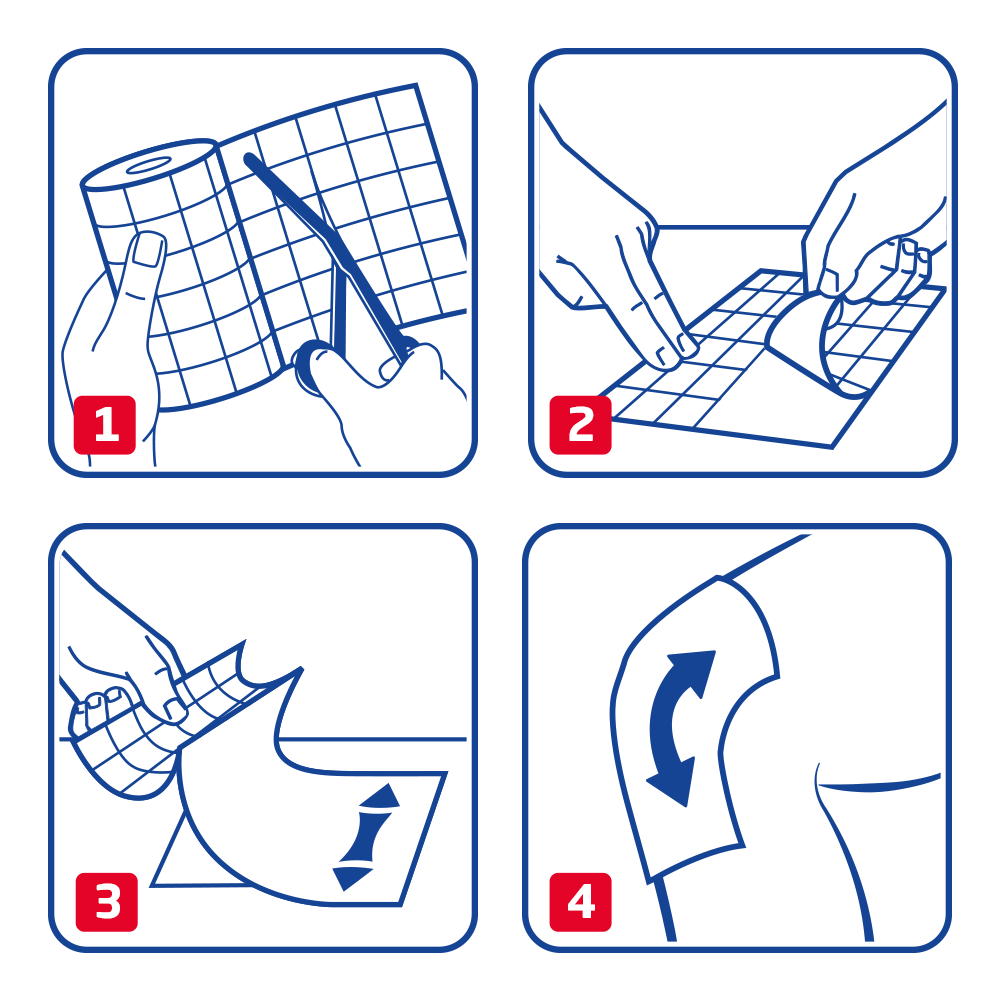 1

2

3

4